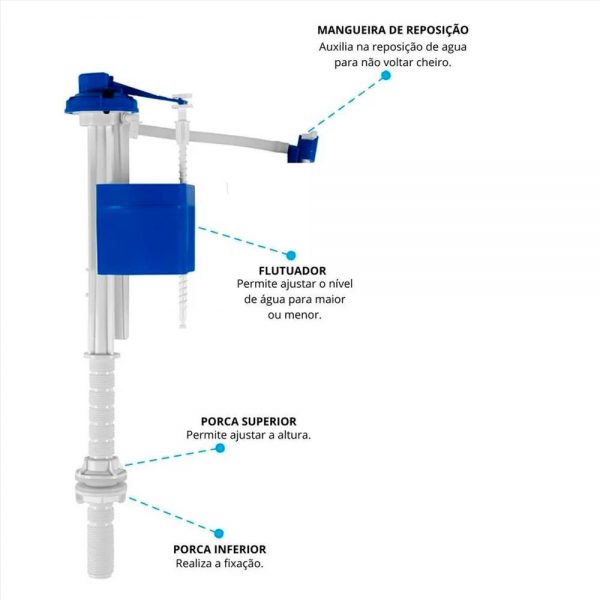 MANGUEIRA DE REPOSIÇÃO
Auxilia na reposição de agua para não voltar cheiro.

FLUTUADOR
Permite ajustar o nível de água para maior ou menor.

PORCA SUPERIOR
Permite ajustar a altura.

PORCA INFERIOR
Realiza a fixação.