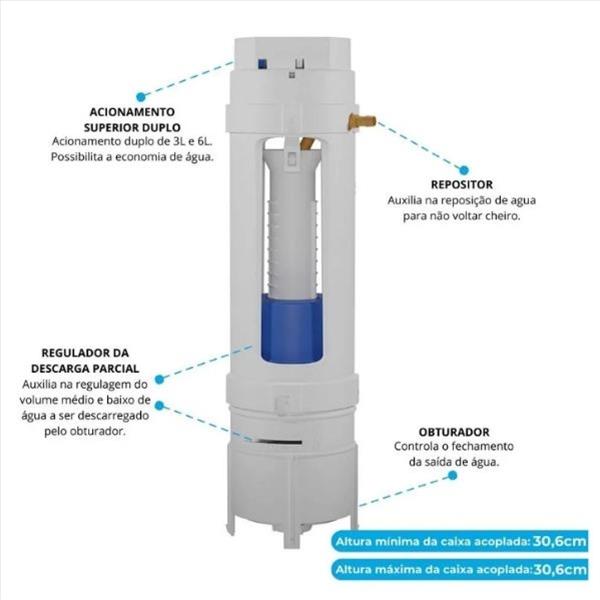 ACIONAMENTO SUPERIOR DUPLO
Acionamento duplo de 3L e 6L. Possibilita a economia de água.

REPOSITOR
Auxilia na reposição de agua para não voltar cheiro.

REGULADOR DA DESCARGA PARCIAL
Auxilia na regulagem do volume médio e baixo de água a ser descarregado pelo obturador.

OBTURADOR
Controla o fechamento da saída de água.

Altura mínima da caixa acoplada: 30,6cm

Altura máxima da caixa acoplada:30,6cm